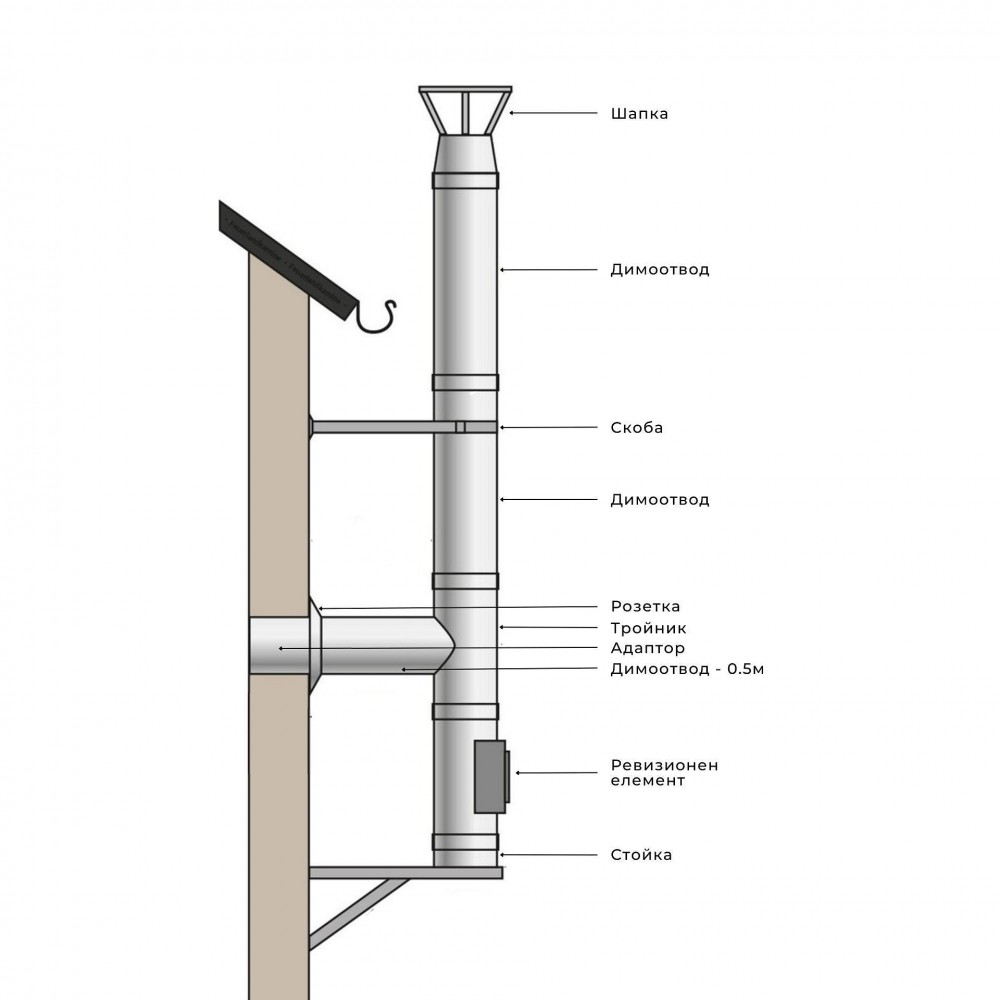 Шапка

Димоотвод

Скоба

Димоотвод

Розетка
Тройник
Адаптор
Димоотвод - 0.5м

Ревизионен елемент

Стойка